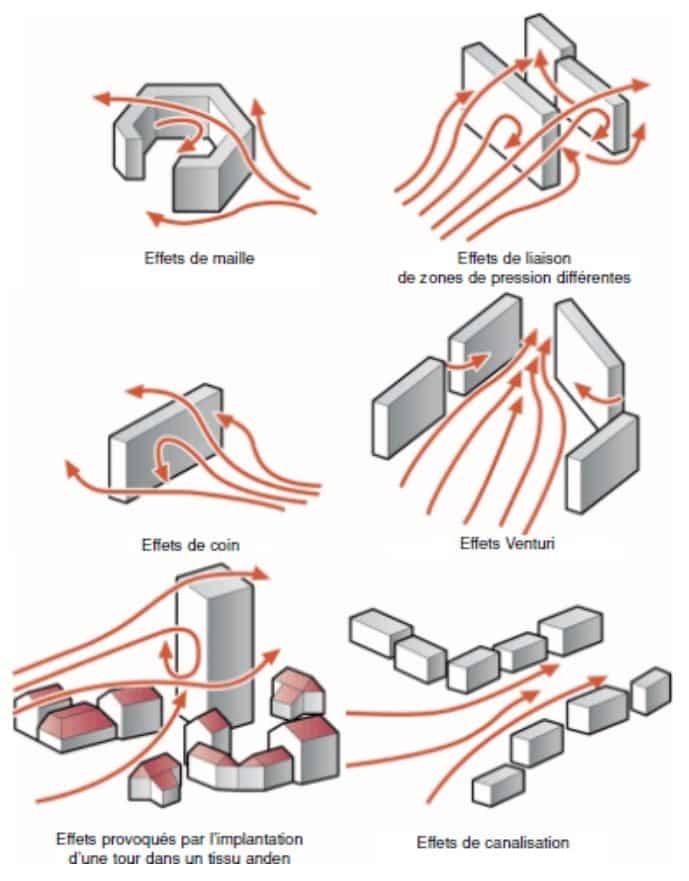 Effets de maille

Effets de liaison de zones de pression différentes

Effets de coin

Effets Venturi

Effets provoqués par l'implantation d'une tour dans un tissu anden

Effets de canalisation